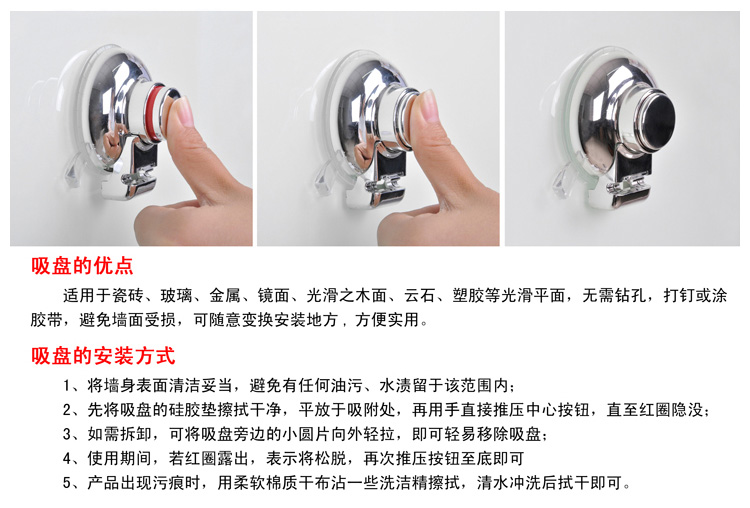 吸盘的优点

适用于瓷砖、玻璃、金属、镜面、光滑之木面、云石、塑胶等光滑平面，无需钻孔，打钉或涂胶带，避免墙面受损，可随意变换安装地方，方便实用。

吸盘的安装方式

1、将墙身表面清洁妥当，避免有任何油污、水渍留于该范围内；

2、先将吸盘的硅胶垫擦拭干净，平放于吸附处，再用手直接推压中心按钮，直至红圈隐没；

3、如需拆卸，可将吸盘旁边的小圆片向外轻拉，即可轻易移除吸盘；

4、使用期间，若红圈露出，表示将松脱，再次推压按钮至底即可

5、产品出现污痕时，用柔软棉质干布沾一些洗洁精擦拭，清水冲洗后拭干即可。